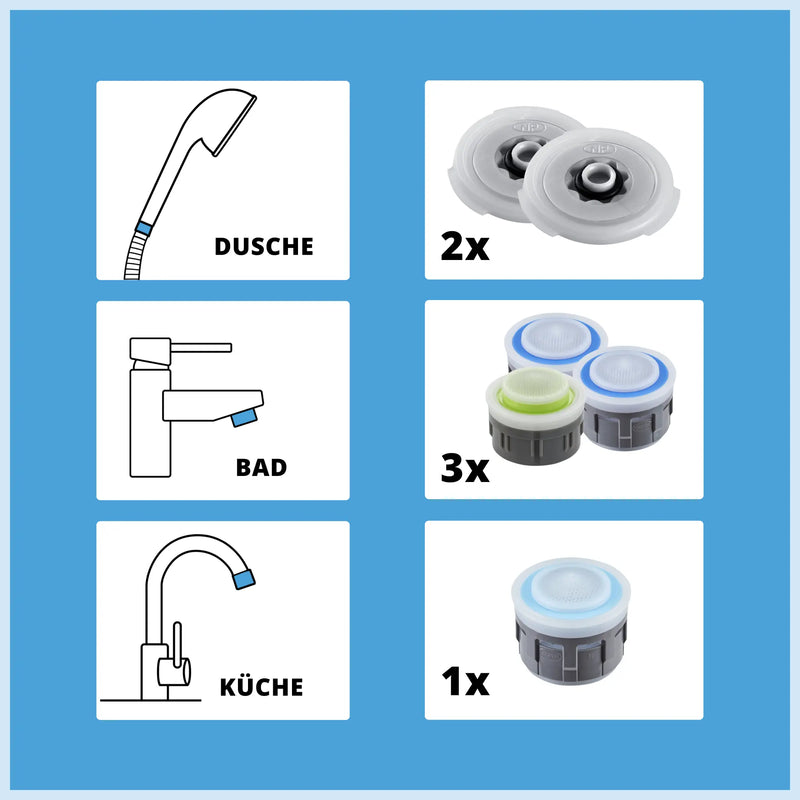 DUSCHE

2x

BAD

3x

KÜCHE

1x