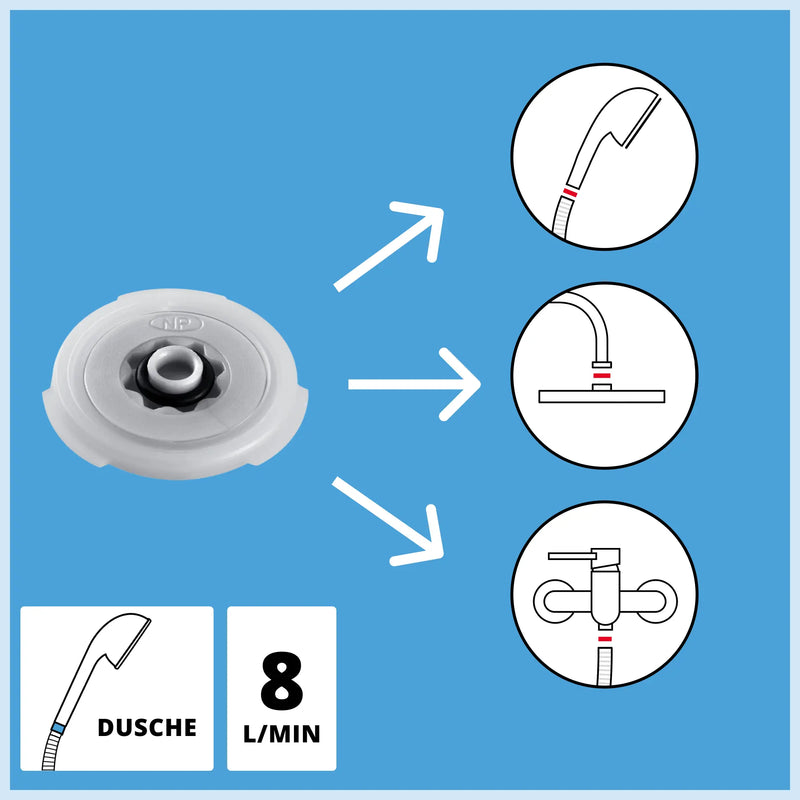 NP

DUSCHE

8
L/MIN