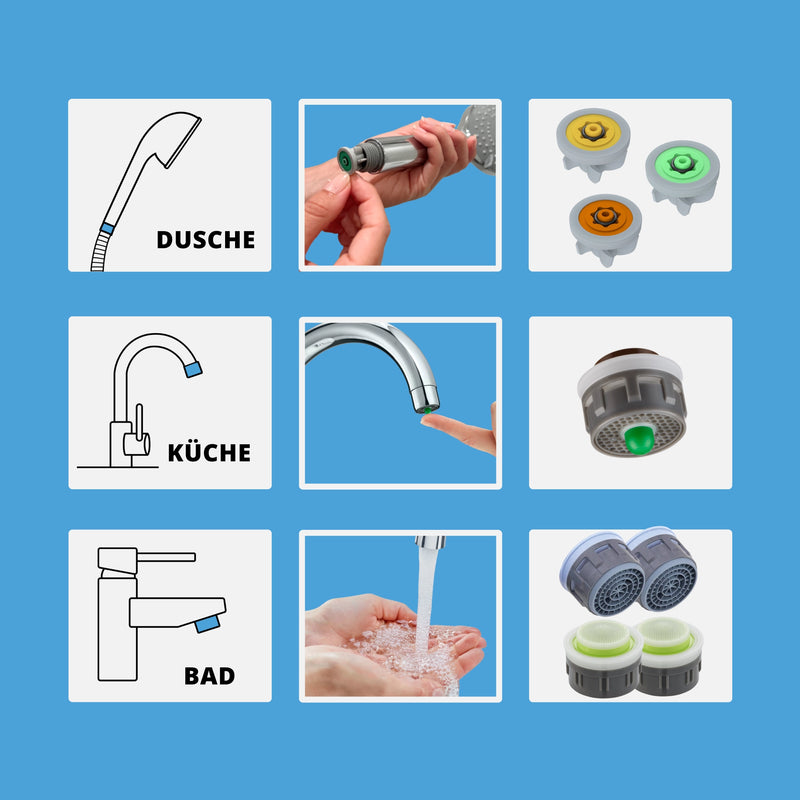 DUSCHE

KÜCHE

BAD